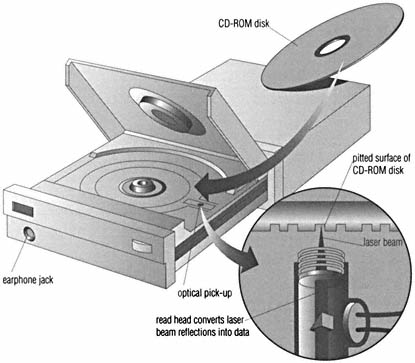 CD-ROM disk

pitted surface of CD-ROM disk

laser beam

earphone jack

optical pick-up

read head converts laser beam reflections into data