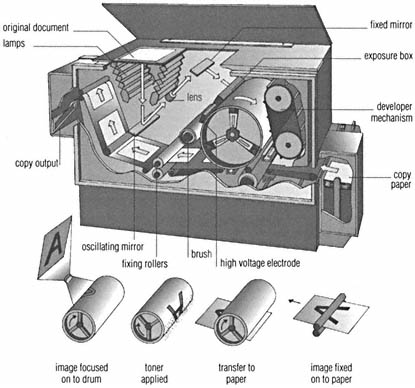 original document
lamps
fixed mirror
exposure box
lens
developer mechanism
copy output
copy paper
oscillating mirror
fixing rollers
brush
high voltage electrode
A
image focused on to drum
toner applied
transfer to paper
image fixed on to paper